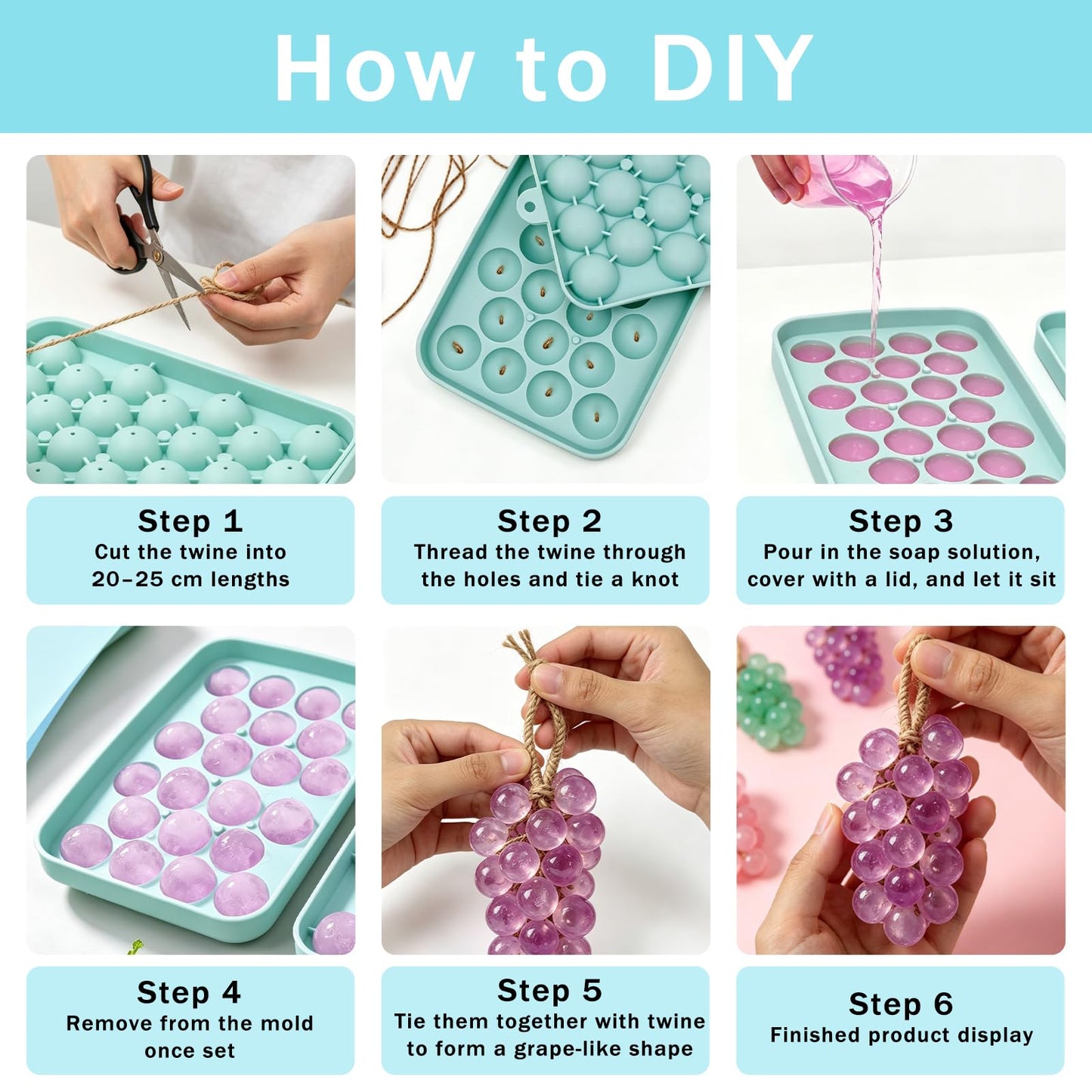 How to DIY

Step 1
Cut the twine into 20–25 cm lengths

Step 2
Thread the twine through the holes and tie a knot

Step 3
Pour in the soap solution, cover with a lid, and let it sit

Step 4
Remove from the mold once set

Step 5
Tie them together with twine to form a grape-like shape

Step 6
Finished product display