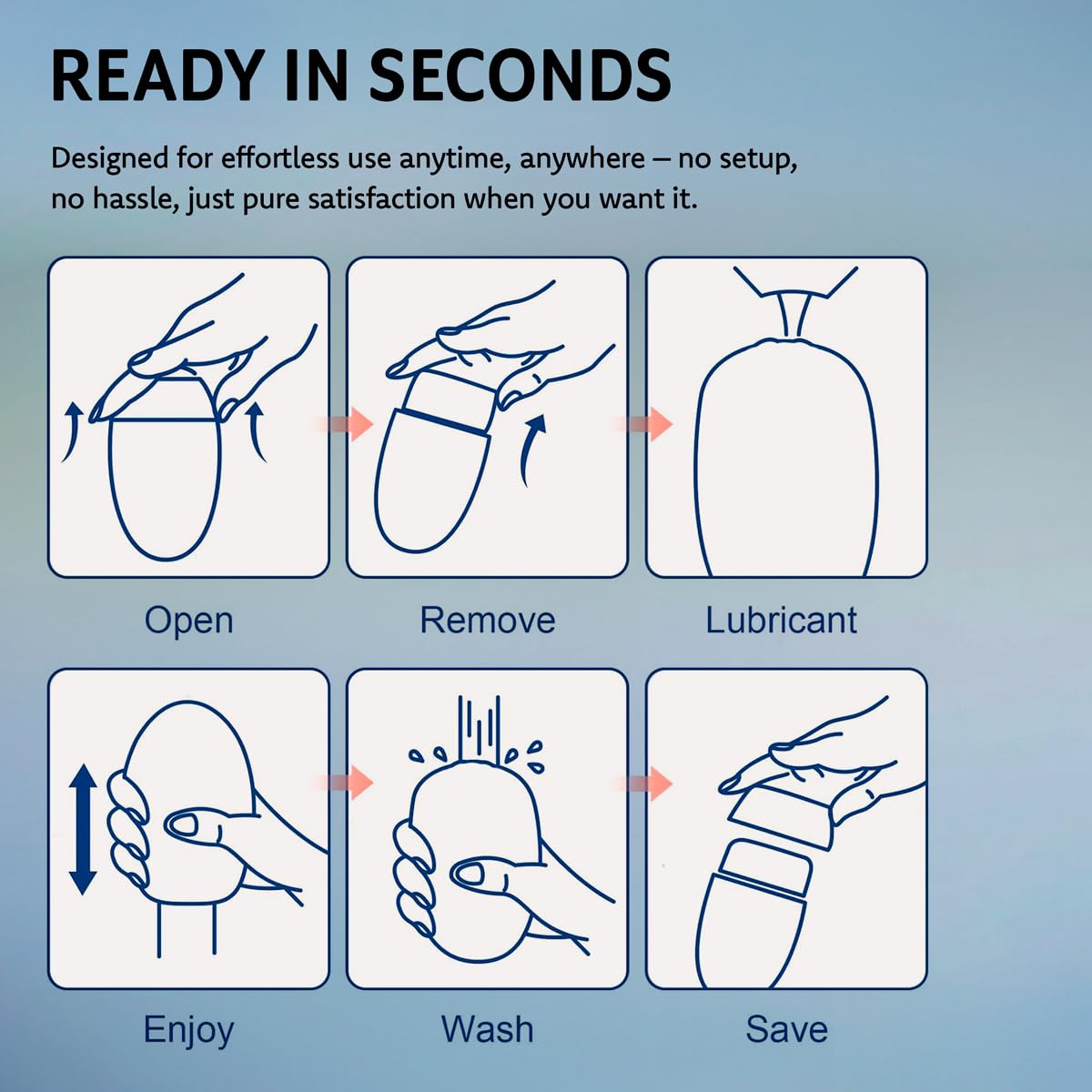 READY IN SECONDS

Designed for effortless use anytime, anywhere – no setup, no hassle, just pure satisfaction when you want it.

Open

Remove

Lubricant

Enjoy

Wash

Save