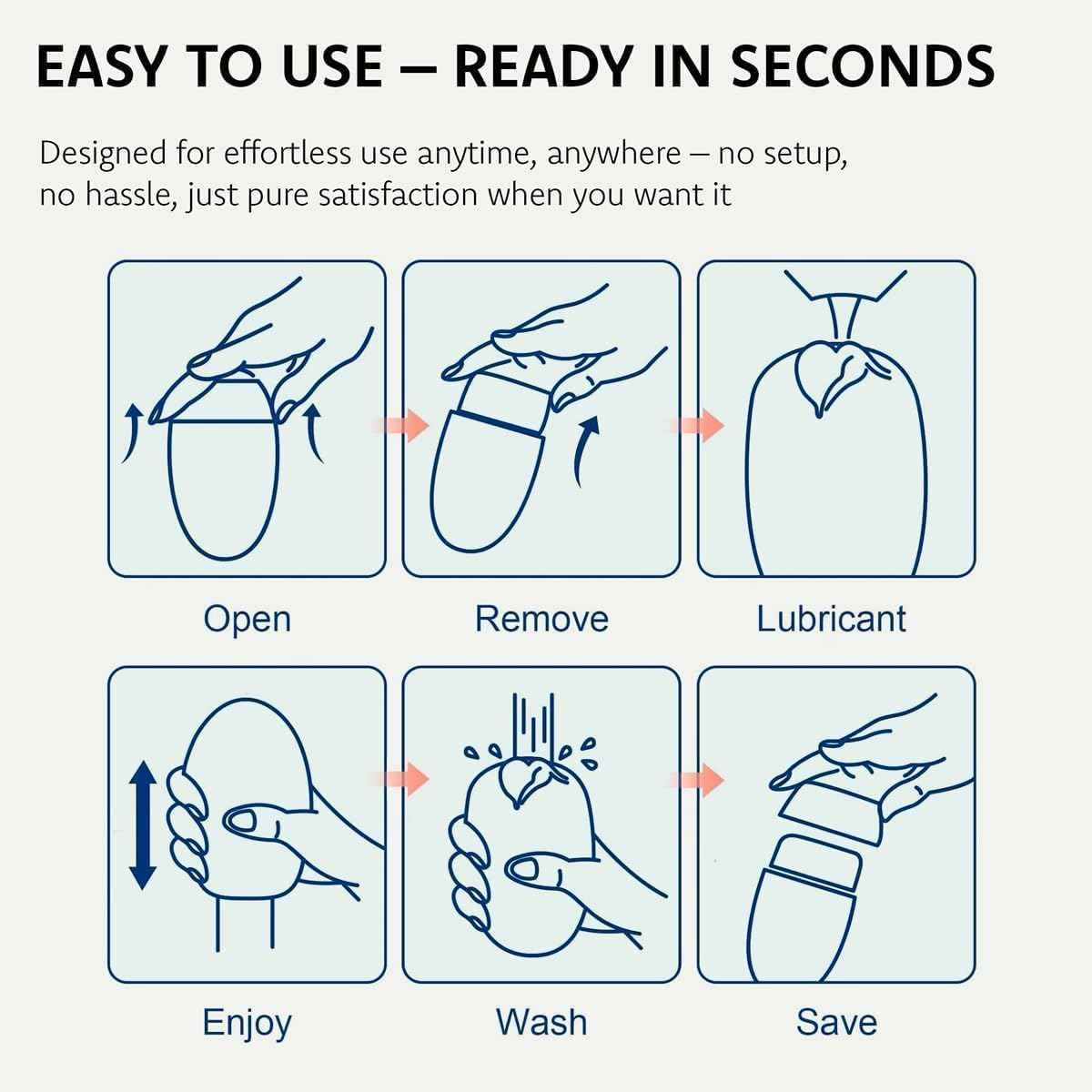 EASY TO USE – READY IN SECONDS

Designed for effortless use anytime, anywhere – no setup, no hassle, just pure satisfaction when you want it

Open

Remove

Lubricant

Enjoy

Wash

Save